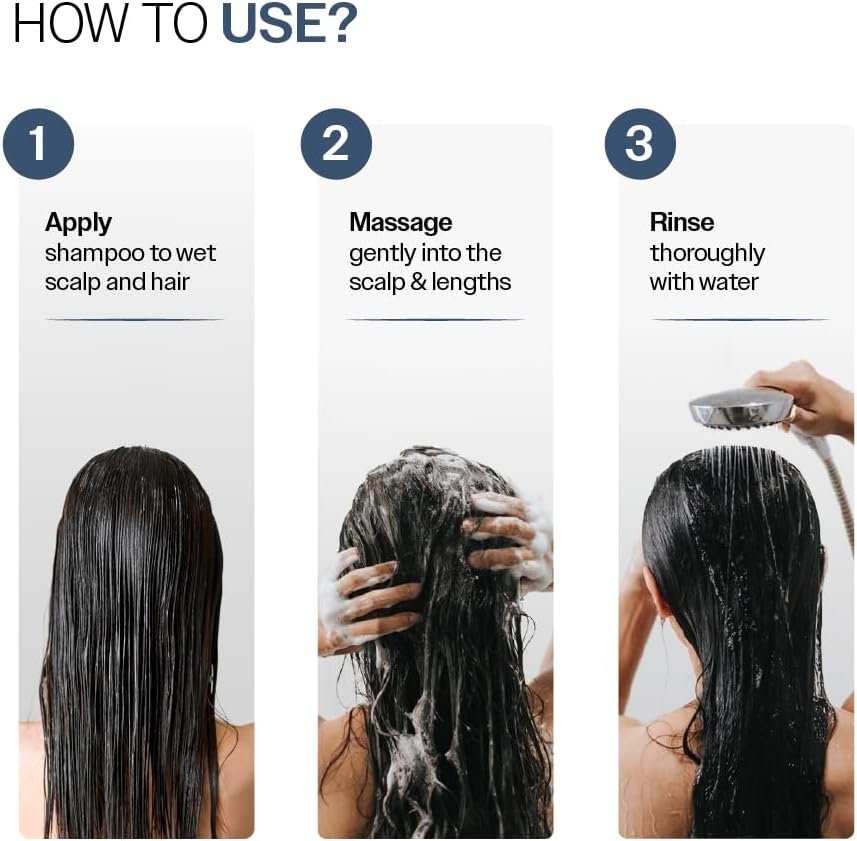 HOW TO USE?

1

Apply
shampoo to wet scalp and hair

2

Massage
gently into the scalp & lengths

3

Rinse
thoroughly with water